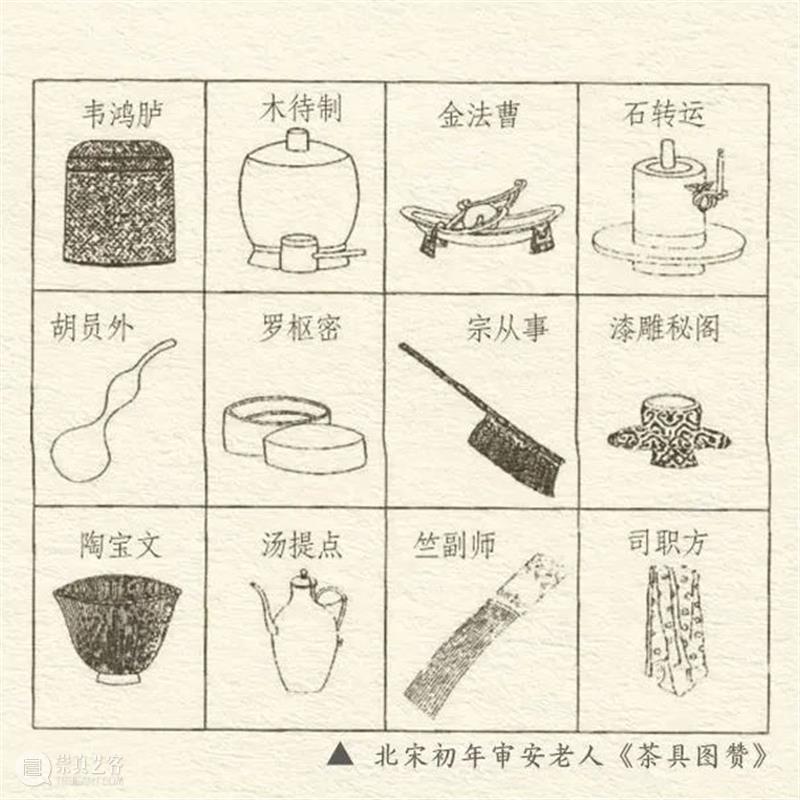 | 韦鸿胪 | 木待制 | 金法曹 | 石转运 |
|---|---|---|---|
| 胡员外 | 罗枢密 | 宗从事 | 漆雕秘阁 |
| 陶宝文 | 汤提点 | 竺副师 | 司职方 |

▲ 北宋初年审安老人《茶具图赞》

崇真艺客