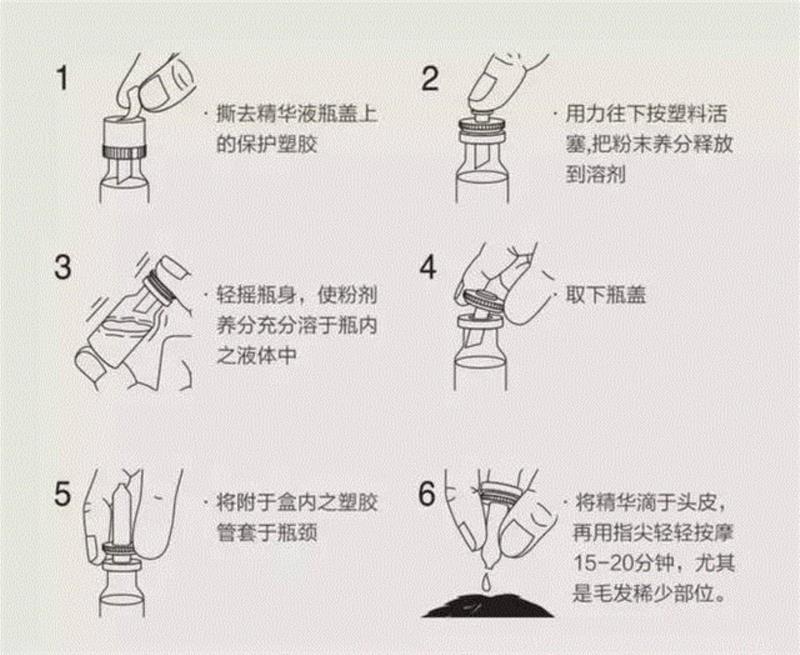 1

· 撕去精华液瓶盖上的保护塑胶

2

· 用力往下按塑料活塞，把粉末养分释放到溶剂

3

· 轻摇瓶身，使粉剂养分充分溶于瓶内之液体中

4

· 取下瓶盖

5

· 将附于盒内之塑胶管套于瓶颈

6

· 将精华滴于头皮，再用指尖轻轻按摩15-20分钟，尤其是毛发稀少部位。